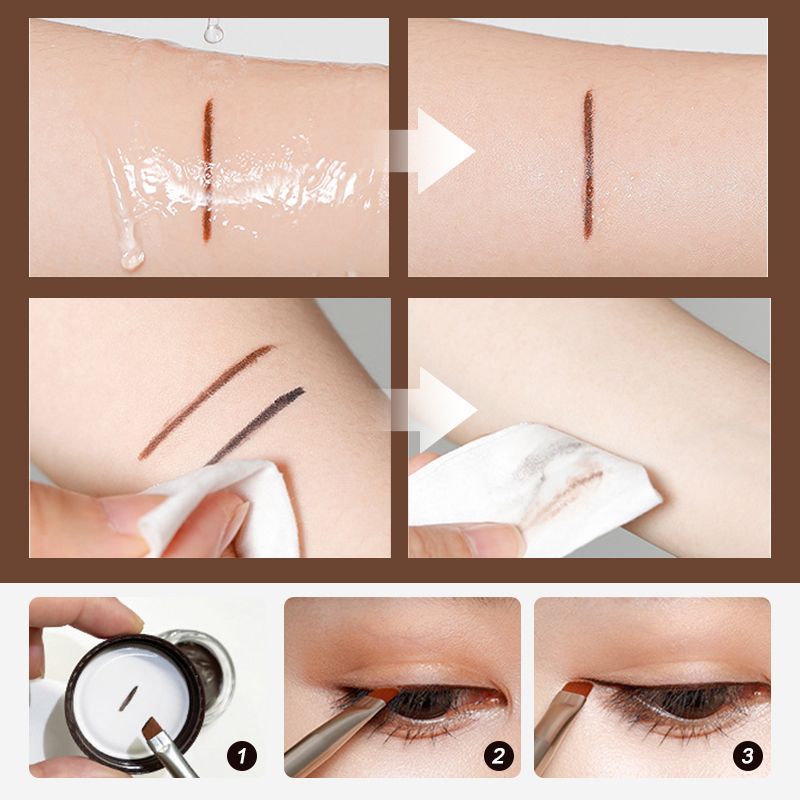 1

2

3