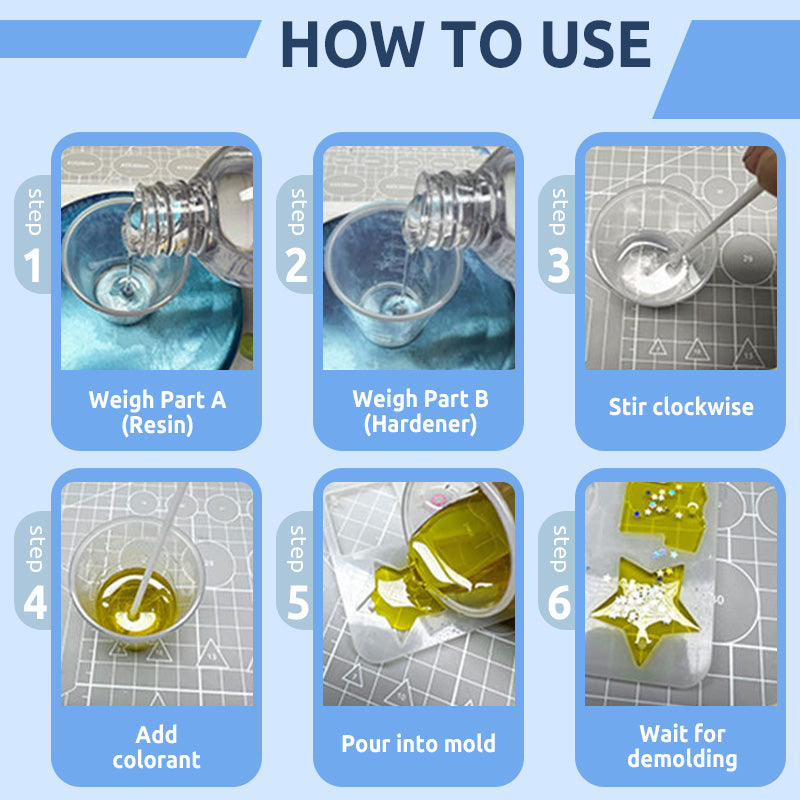 HOW TO USE

step 1
Weigh Part A (Resin)

step 2
Weigh Part B (Hardener)

step 3
Stir clockwise

step 4
Add colorant

step 5
Pour into mold

step 6
Wait for demolding