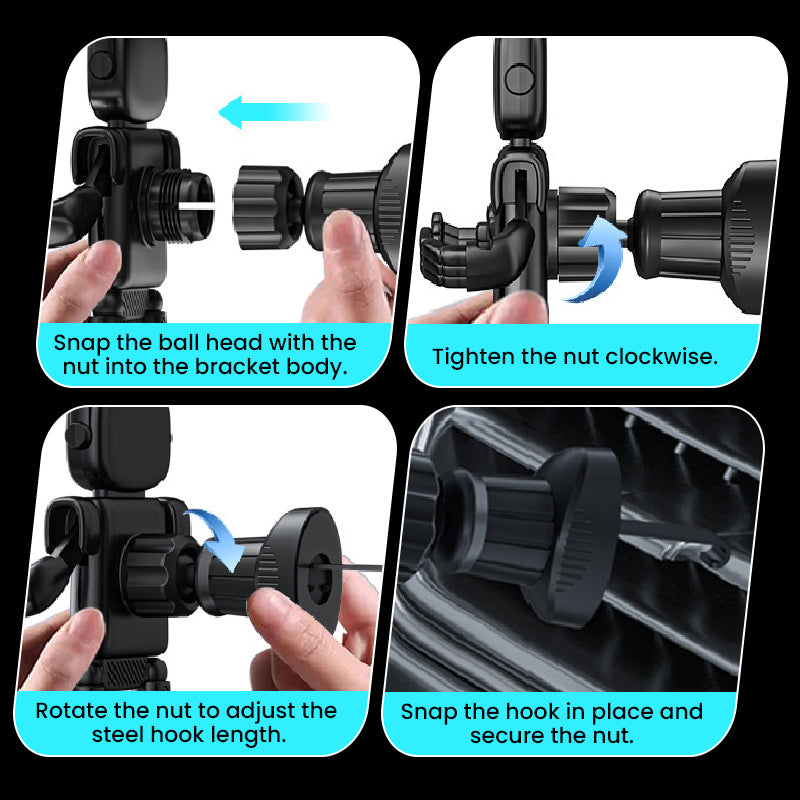 Snap the ball head with the nut into the bracket body.

Tighten the nut clockwise.

Rotate the nut to adjust the steel hook length.

Snap the hook in place and secure the nut.