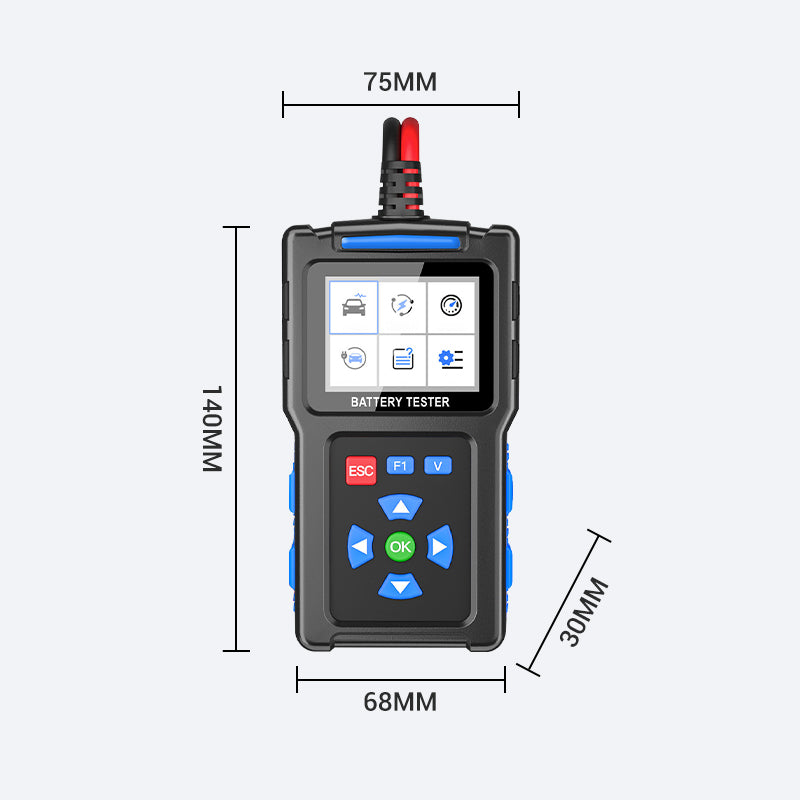 75MM

140MM

BATTERY TESTER

ESC F1 V

OK

30MM

68MM