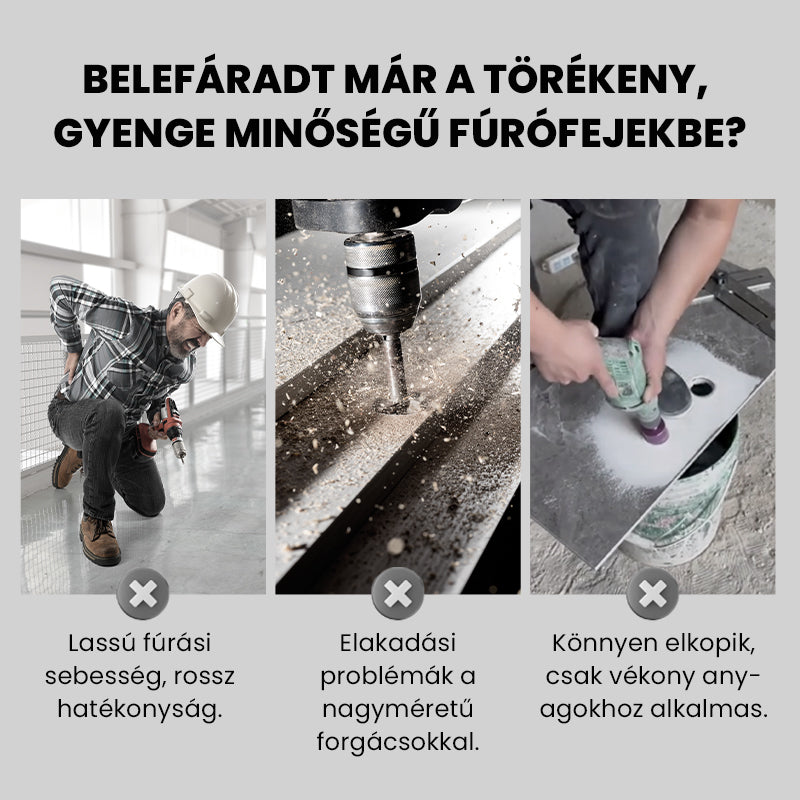 BELEFÁRADT MÁR A TÖRÉKENY, GYENGE MINŐSÉGŰ FÚRÓFEJEKBE?

Lassú fúrási sebesség, rossz hatékonyság.

Elakadási problémák a nagyméretű forgácsokkal.

Könnyen elkopik, csak vékony anyagokhoz alkalmas.